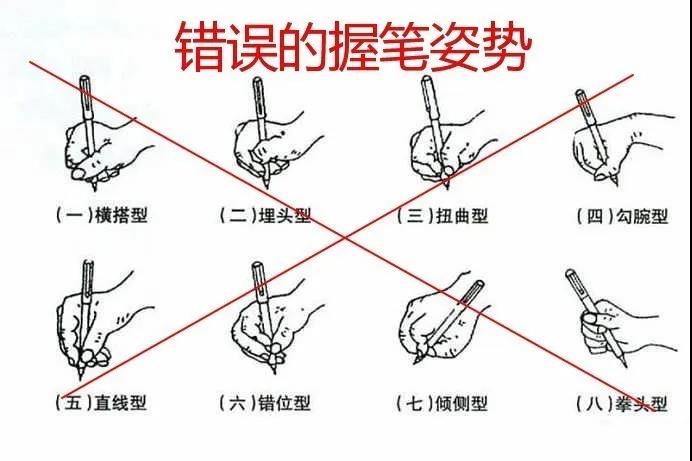 错误的握笔姿势

（一）横搭型

（二）埋头型

（三）扭曲型

（四）勾腕型

（五）直线型

（六）错位型

（七）倾侧型

（八）拳头型